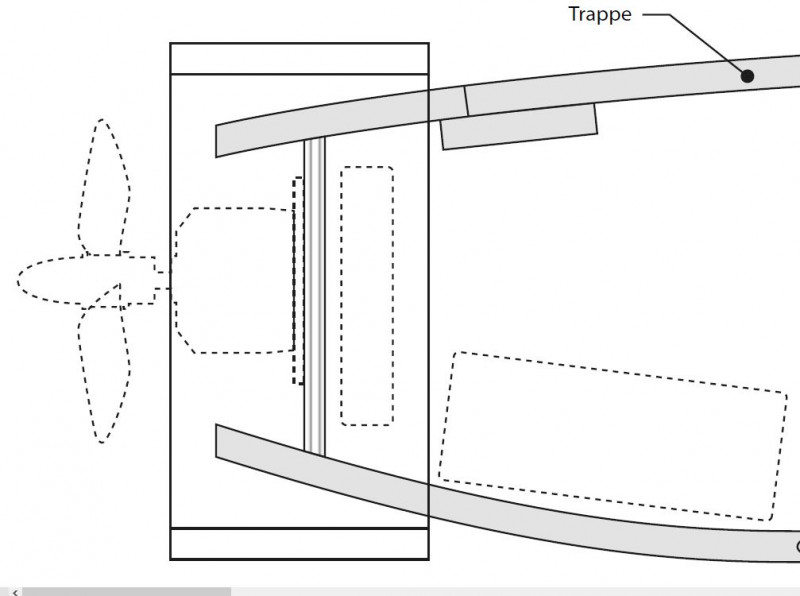 Trappe