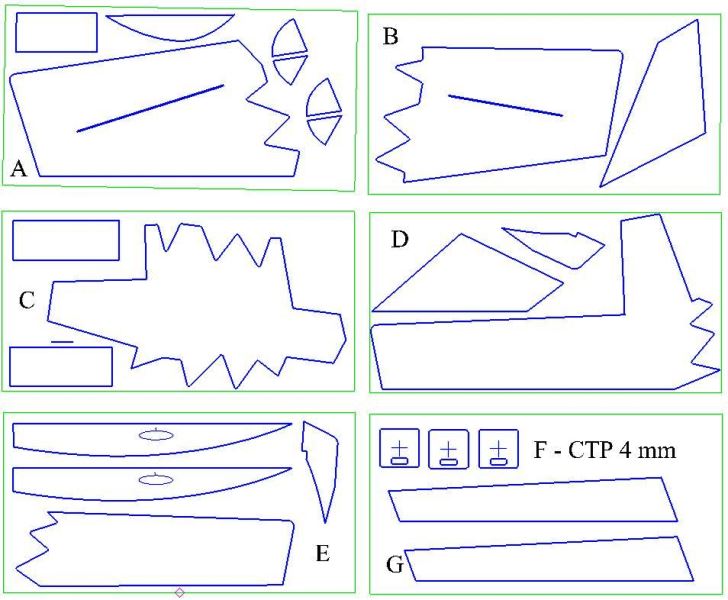 A

B

C

D

E

F - CTP 4 mm

G